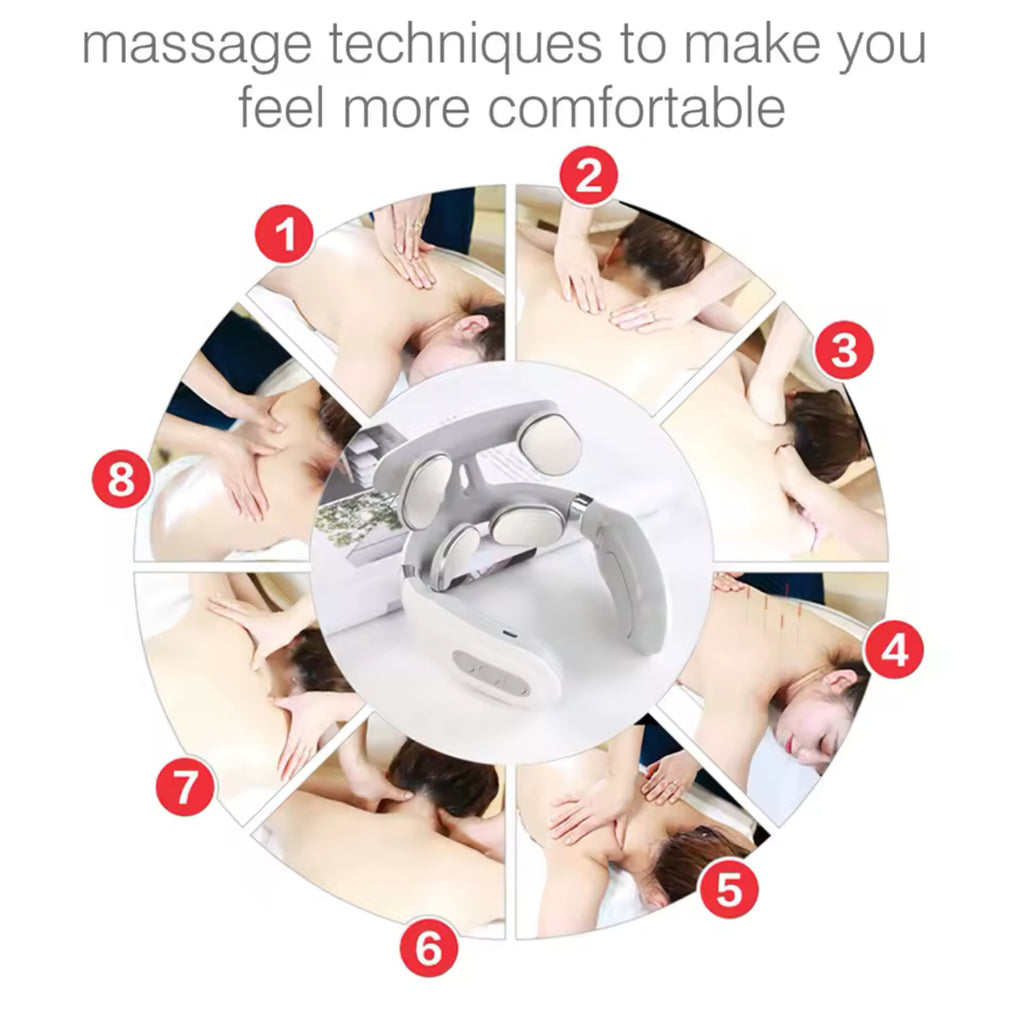 massage techniques to make you feel more comfortable

1
2
3
4
5
6
7
8